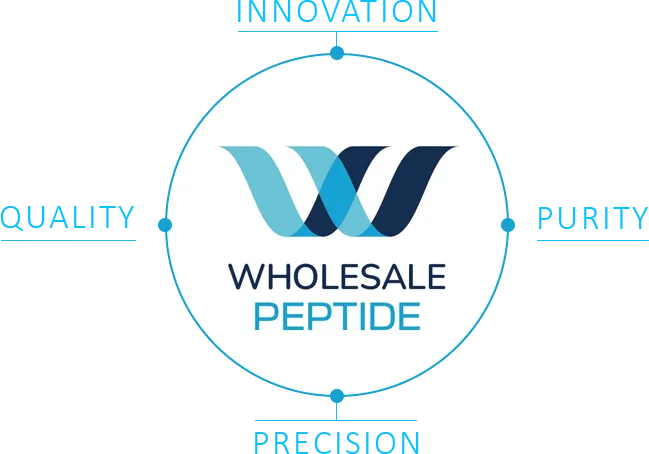 INNOVATION

QUALITY

WHOLESALE
PEPTIDE

PURITY

PRECISION